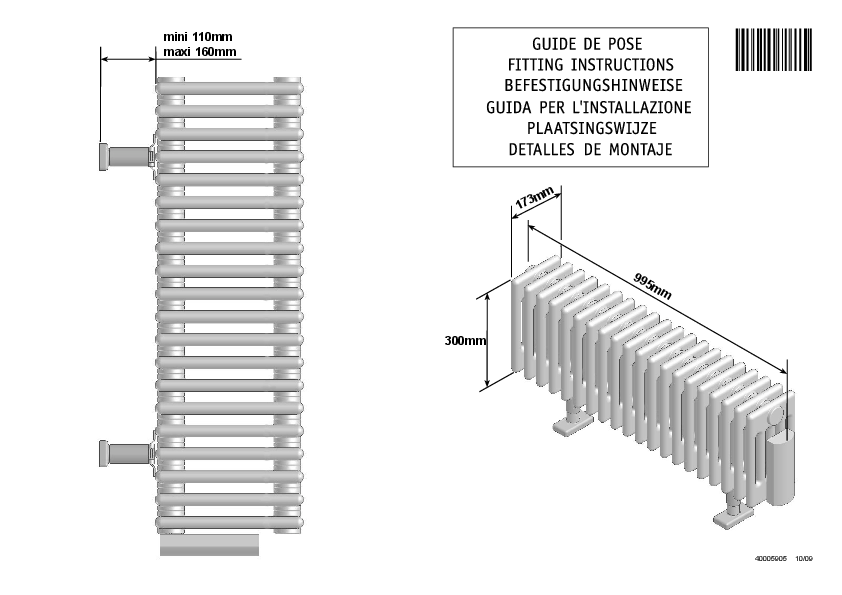 mini 110mm
maxi 160mm

GUIDE DE POSE
FITTING INSTRUCTIONS
BEFESTIGUNGSHINWEISE
GUIDA PER L'INSTALLAZIONE
PLAATSINGSWIJZE
DETALLES DE MONTAJE

173mm

995mm

300mm

40005905 10/09