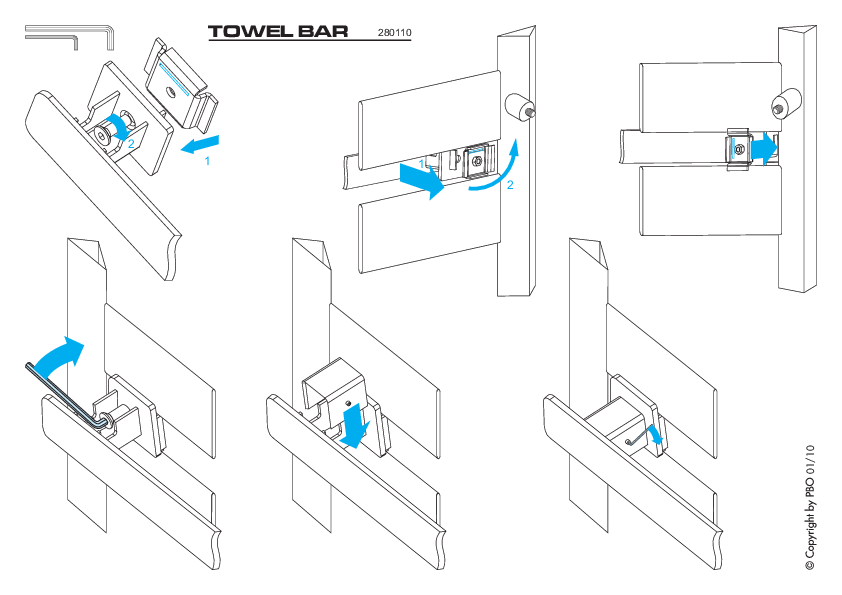 TOWEL BAR 280110

2
1

1
2

© Copyright by PBO 01/10